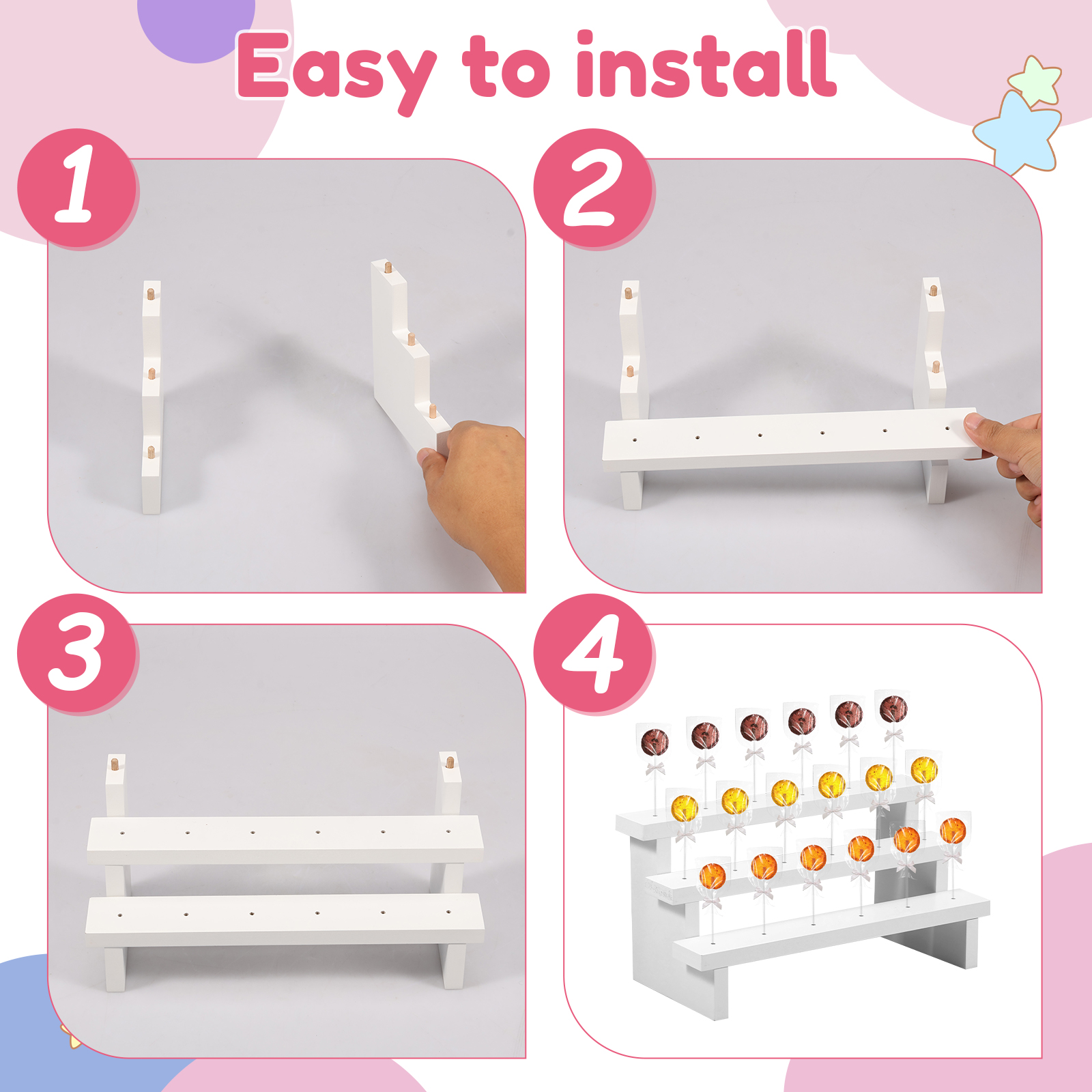 Easy to install

1

2

3

4